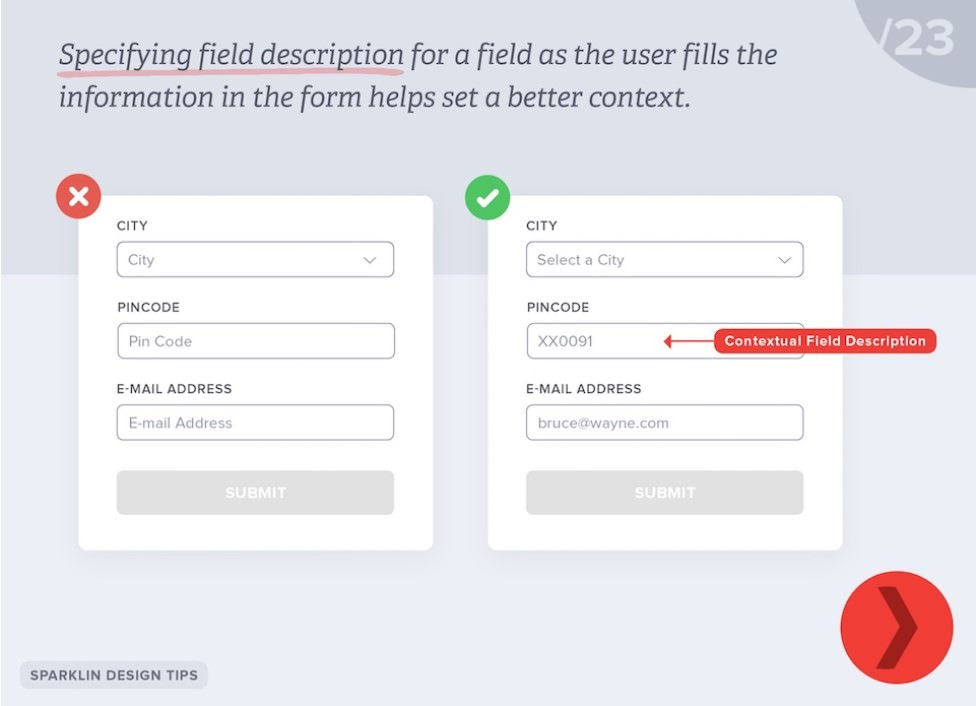 /23

Specifying field description for a field as the user fills the information in the form helps set a better context.

CITY
City
PINCODE
Pin Code
E-MAIL ADDRESS
E-mail Address
SUBMIT

CITY
Select a City
PINCODE
XX0091
Contextual Field Description
E-MAIL ADDRESS
bruce@wayne.com
SUBMIT

SPARKLIN DESIGN TIPS